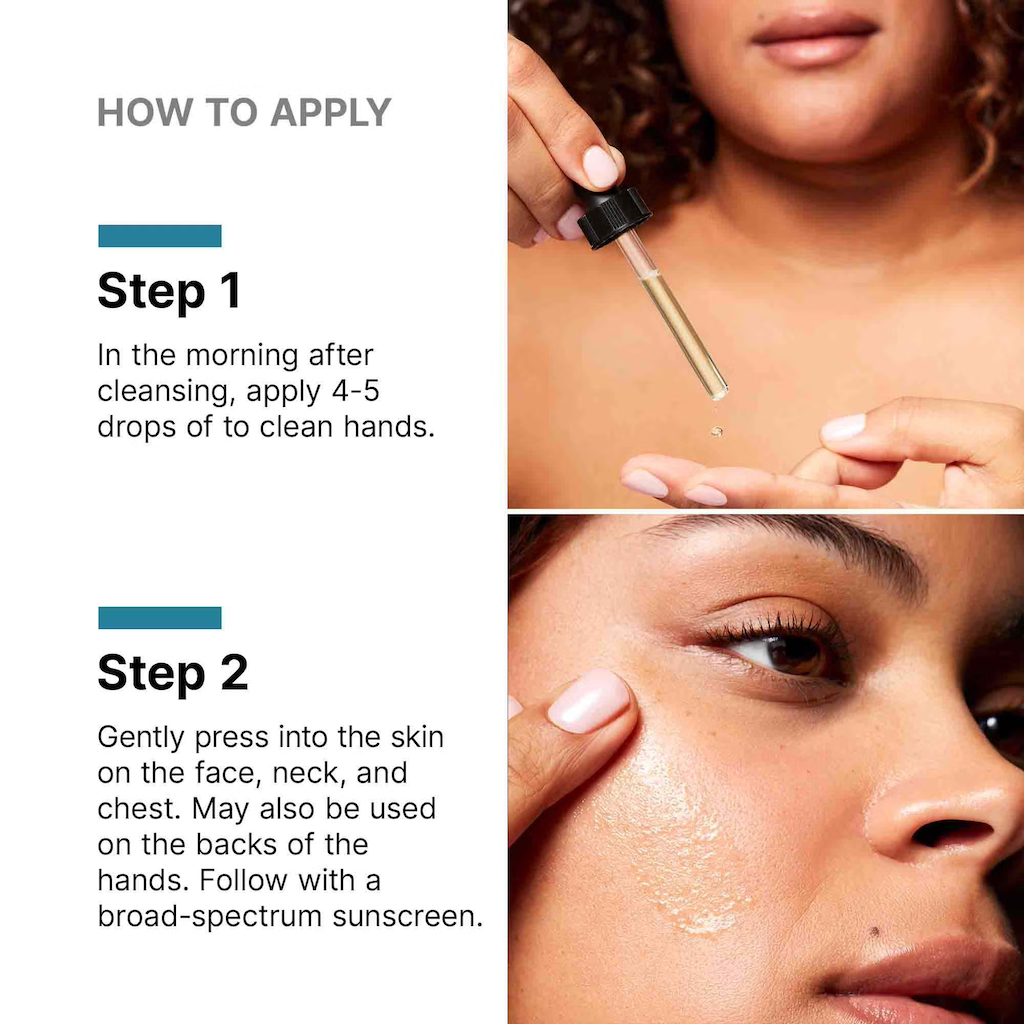 HOW TO APPLY

Step 1

In the morning after cleansing, apply 4-5 drops of to clean hands.

Step 2

Gently press into the skin on the face, neck, and chest. May also be used on the backs of the hands. Follow with a broad-spectrum sunscreen.